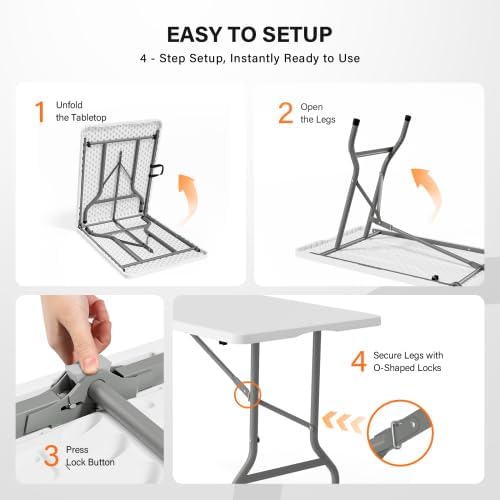 EASY TO SETUP

4 - Step Setup, Instantly Ready to Use

1 Unfold
the Tabletop

2 Open
the Legs

3 Press
Lock Button

4 Secure Legs with
O-Shaped Locks